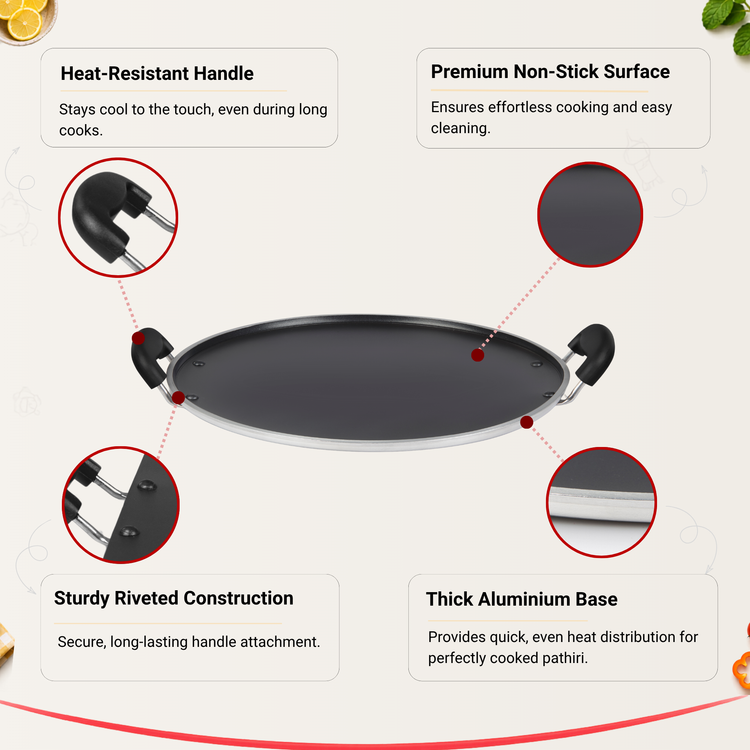 Heat-Resistant Handle

Stays cool to the touch, even during long cooks.

Premium Non-Stick Surface

Ensures effortless cooking and easy cleaning.

Sturdy Riveted Construction

Secure, long-lasting handle attachment.

Thick Aluminium Base

Provides quick, even heat distribution for perfectly cooked pathiri.